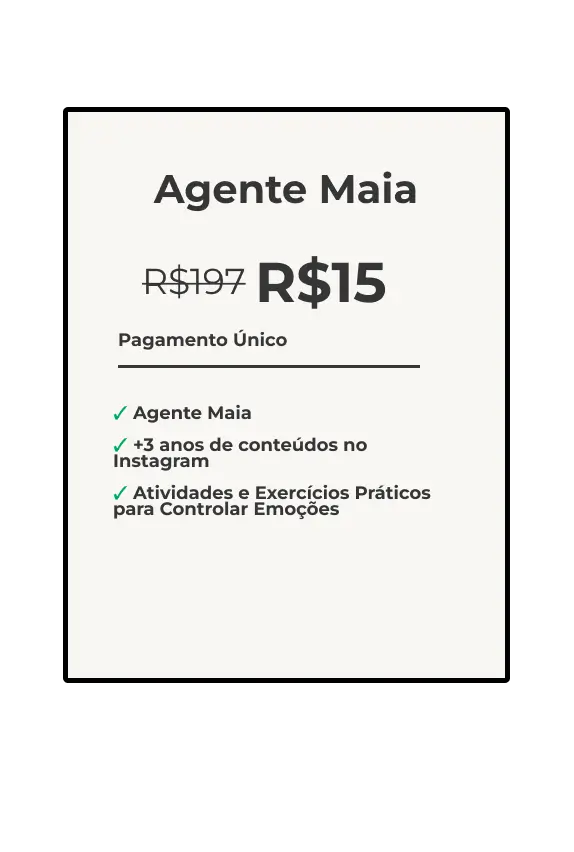 Agente Maia

R$197 R$15

Pagamento Único

✓ Agente Maia

✓ +3 anos de conteúdos no Instagram

✓ Atividades e Exercícios Práticos para Controlar Emoções